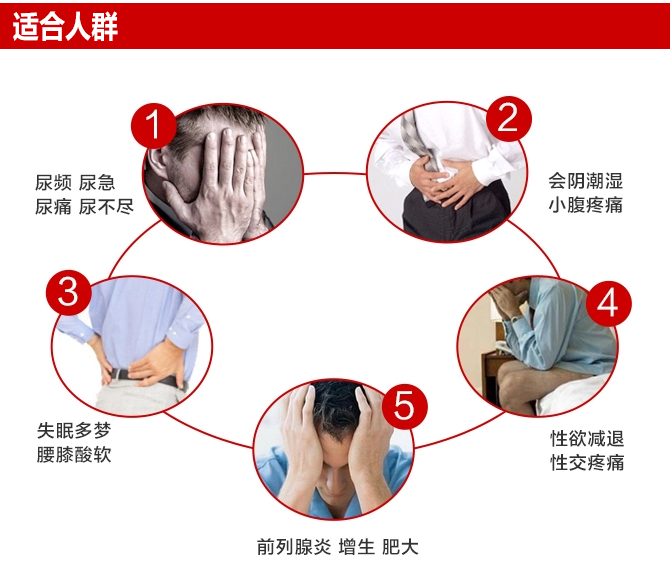 适合人群

1
尿频 尿急
尿痛 尿不尽

2
会阴潮湿
小腹疼痛

3
失眠多梦
腰膝酸软

4
性欲减退
性交疼痛

5
前列腺炎 增生 肥大