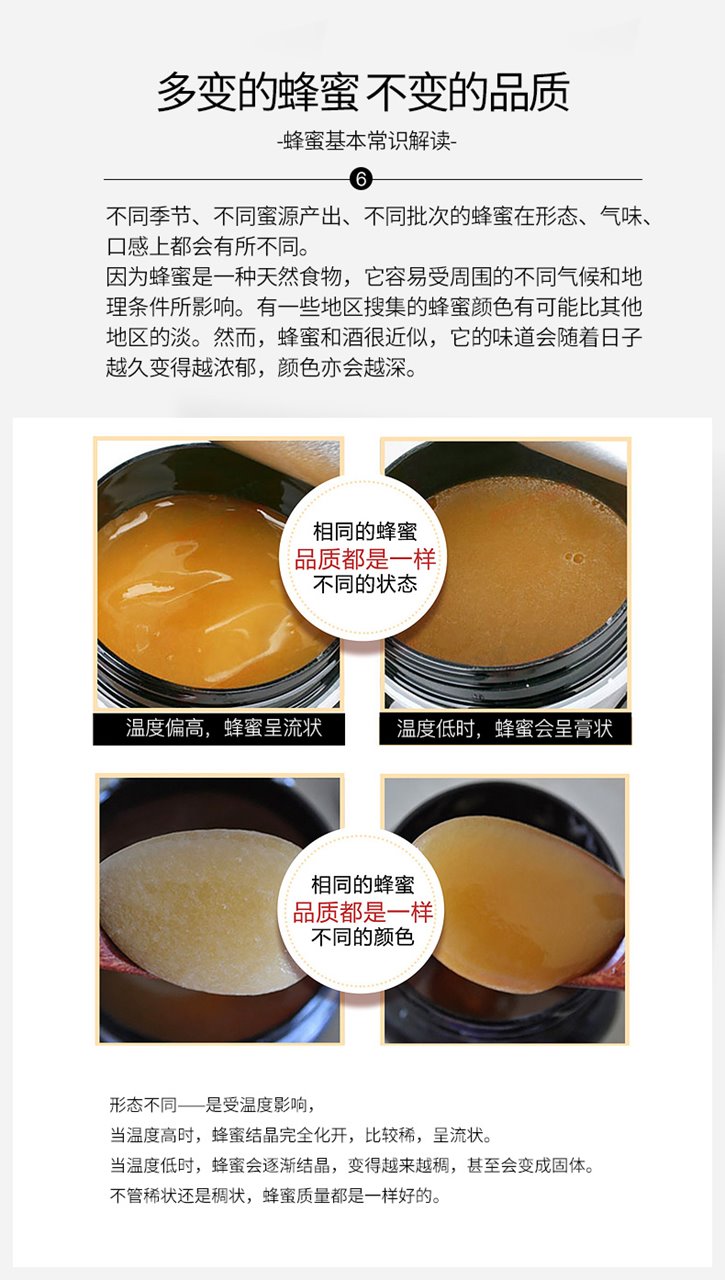 多变的蜂蜜 不变的品质

-蜂蜜基本常识解读-

6

不同季节、不同蜜源产出、不同批次的蜂蜜在形态、气味、口感上都会有所不同。
因为蜂蜜是一种天然食物，它容易受周围的不同气候和地理条件所影响。有一些地区搜集的蜂蜜颜色有可能比其他地区的淡。然而，蜂蜜和酒很近似，它的味道会随着日子越久变得越浓郁，颜色亦会越深。

相同的蜂蜜
品质都是一样
不同的状态

温度偏高，蜂蜜呈流状

温度低时，蜂蜜会呈膏状

相同的蜂蜜
品质都是一样
不同的颜色

形态不同——是受温度影响，
当温度高时，蜂蜜结晶完全化开，比较稀，呈流状。
当温度低时，蜂蜜会逐渐结晶，变得越来越稠，甚至会变成固体。
不管稀状还是稠状，蜂蜜质量都是一样好的。