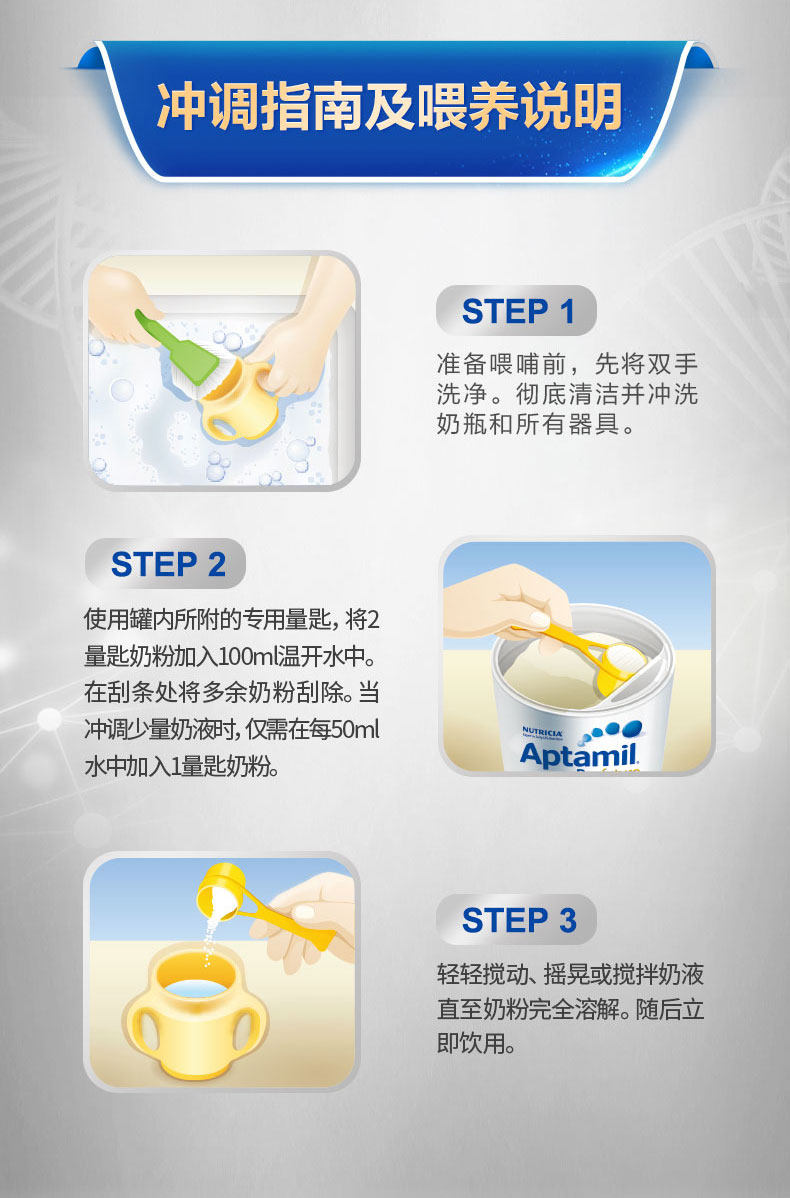 冲调指南及喂养说明

STEP 1

准备喂哺前，先将双手洗净。彻底清洁并冲洗奶瓶和所有器具。

STEP 2

使用罐内所附的专用量匙，将2量匙奶粉加入100ml温开水中。在刮条处将多余奶粉刮除。当冲调少量奶液时，仅需在每50ml水中加入1量匙奶粉。

NUTRICIA
Aptamil

STEP 3

轻轻搅动、摇晃或搅拌奶液直至奶粉完全溶解。随后立即饮用。