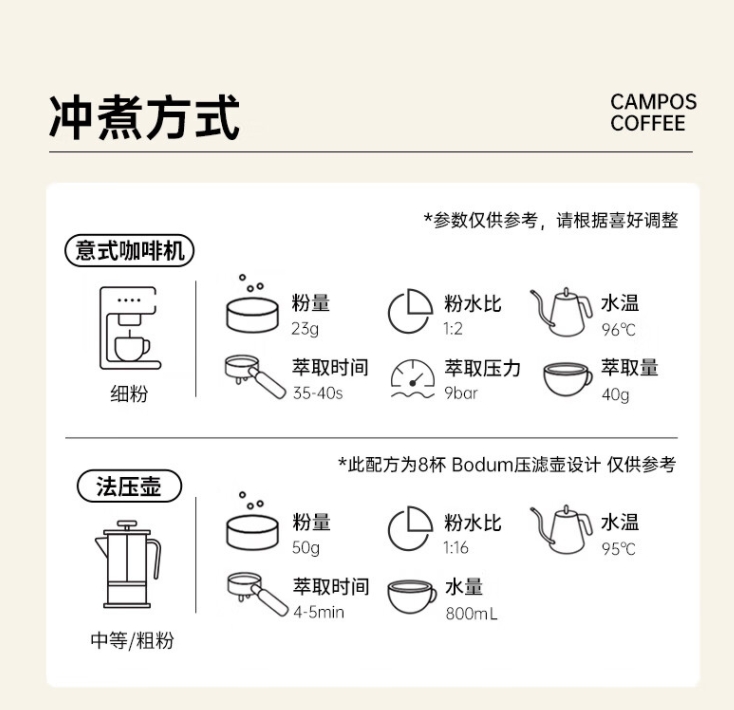 冲煮方式

CAMPOS
COFFEE

*参数仅供参考，请根据喜好调整

意式咖啡机

细粉

粉量
23g

粉水比
1:2

水温
96℃

萃取时间
35-40s

萃取压力
9bar

萃取量
40g

*此配方为8杯 Bodum压滤壶设计 仅供参考

法压壶

中等/粗粉

粉量
50g

粉水比
1:16

水温
95℃

萃取时间
4-5min

水量
800mL