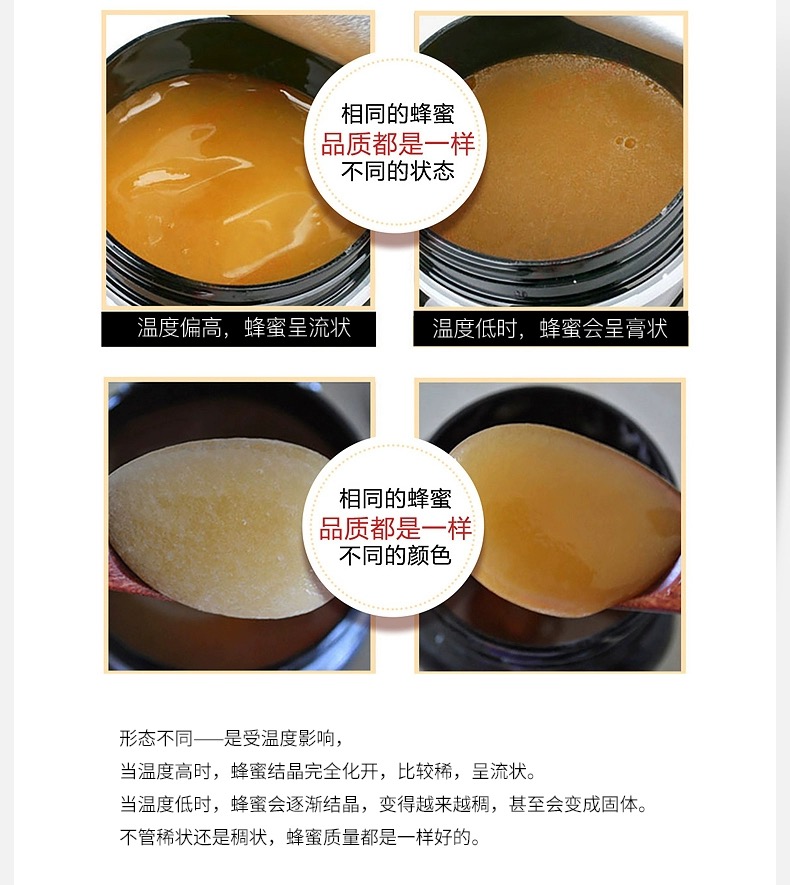 相同的蜂蜜
品质都是一样
不同的状态

温度偏高，蜂蜜呈流状

温度低时，蜂蜜会呈膏状

相同的蜂蜜
品质都是一样
不同的颜色

形态不同——是受温度影响，
当温度高时，蜂蜜结晶完全化开，比较稀，呈流状。
当温度低时，蜂蜜会逐渐结晶，变得越来越稠，甚至会变成固体。
不管稀状还是稠状，蜂蜜质量都是一样好的。