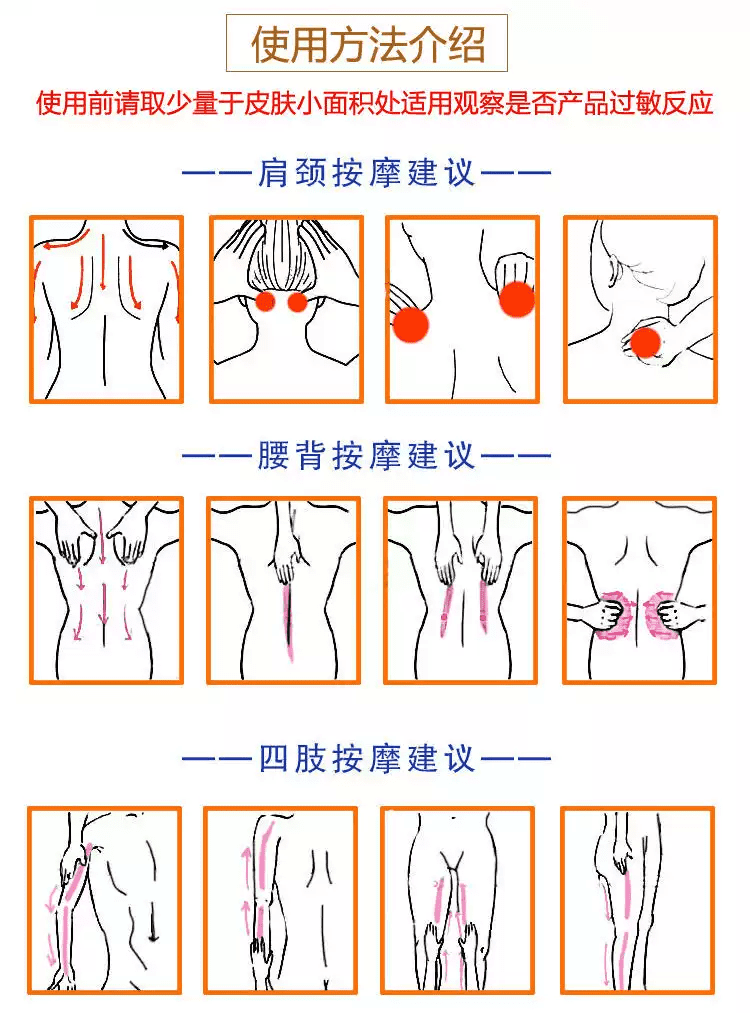 使用方法介绍

使用前请取少量于皮肤小面积处适用观察是否产品过敏反应

——肩颈按摩建议——

——腰背按摩建议——

——四肢按摩建议——