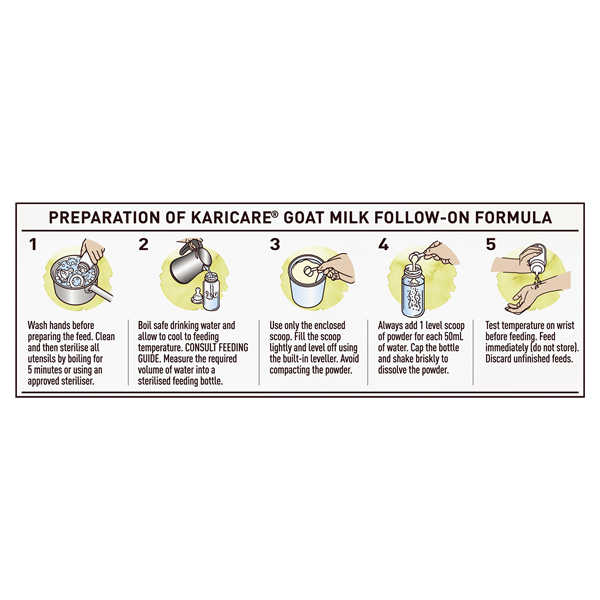 PREPARATION OF KARICARE® GOAT MILK FOLLOW-ON FORMULA

1

Wash hands before preparing the feed. Clean and then sterilise all utensils by boiling for 5 minutes or using an approved steriliser.

2

Boil safe drinking water and allow to cool to feeding temperature. CONSULT FEEDING GUIDE. Measure the required volume of water into a sterilised feeding bottle.

3

Use only the enclosed scoop. Fill the scoop lightly and level off using the built-in leveller. Avoid compacting the powder.

4

Always add 1 level scoop of powder for each 50mL of water. Cap the bottle and shake briskly to dissolve the powder.

5

Test temperature on wrist before feeding. Feed immediately (do not store). Discard unfinished feeds.