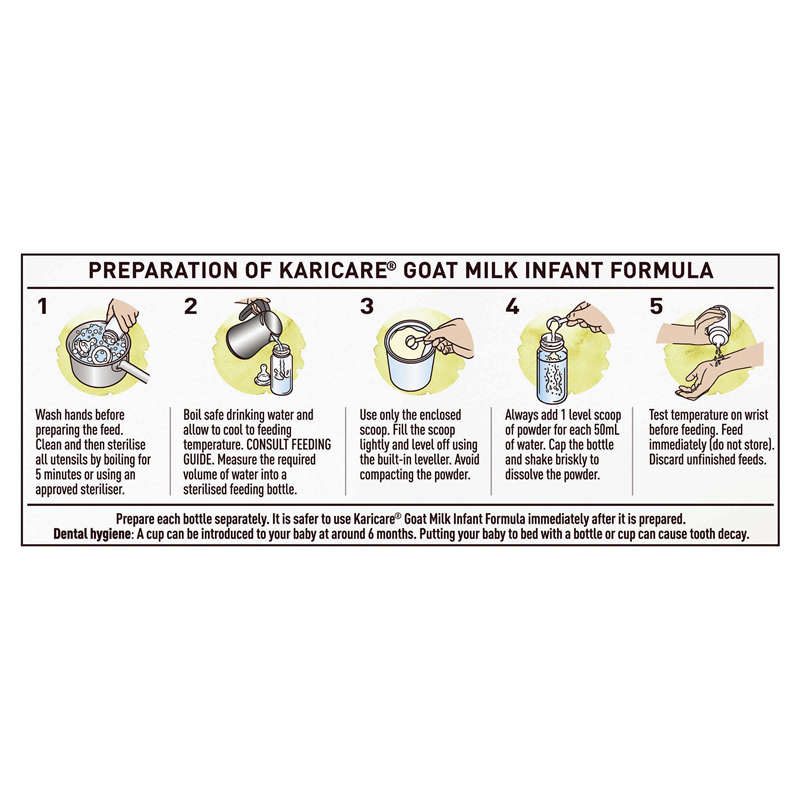 PREPARATION OF KARICARE® GOAT MILK INFANT FORMULA

1

Wash hands before preparing the feed. Clean and then sterilise all utensils by boiling for 5 minutes or using an approved steriliser.

2

Boil safe drinking water and allow to cool to feeding temperature. CONSULT FEEDING GUIDE. Measure the required volume of water into a sterilised feeding bottle.

3

Use only the enclosed scoop. Fill the scoop lightly and level off using the built-in leveller. Avoid compacting the powder.

4

Always add 1 level scoop of powder for each 50mL of water. Cap the bottle and shake briskly to dissolve the powder.

5

Test temperature on wrist before feeding. Feed immediately (do not store). Discard unfinished feeds.

Prepare each bottle separately. It is safer to use Karicare® Goat Milk Infant Formula immediately after it is prepared.
Dental hygiene: A cup can be introduced to your baby at around 6 months. Putting your baby to bed with a bottle or cup can cause tooth decay.