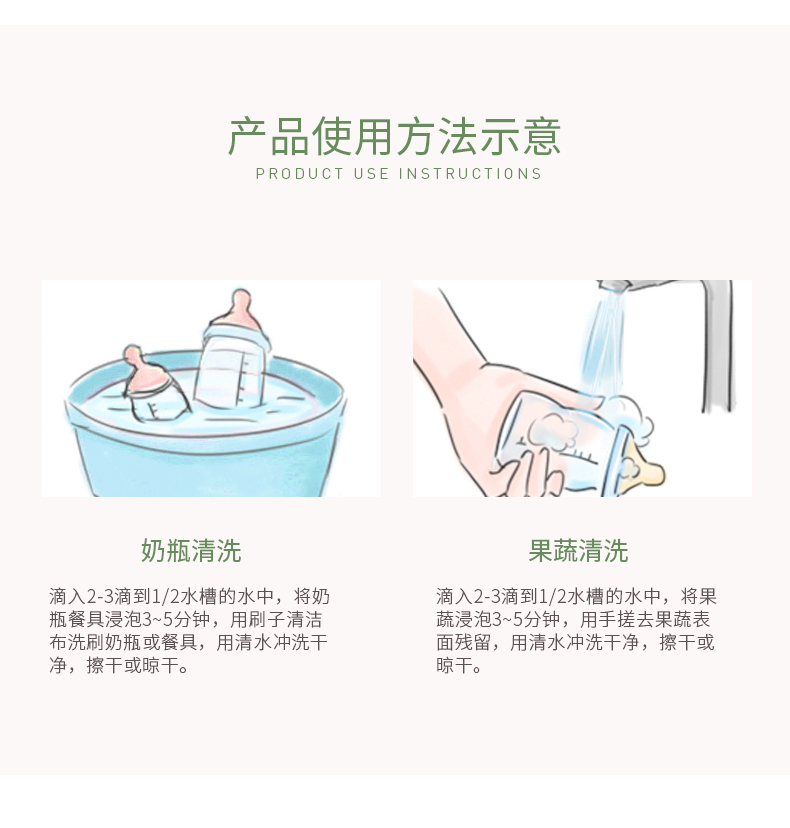 产品使用方法示意
PRODUCT USE INSTRUCTIONS

奶瓶清洗

滴入2-3滴到1/2水槽的水中，将奶瓶餐具浸泡3~5分钟，用刷子清洁布洗刷奶瓶或餐具，用清水冲洗干净，擦干或晾干。

果蔬清洗

滴入2-3滴到1/2水槽的水中，将果蔬浸泡3~5分钟，用手搓去果蔬表面残留，用清水冲洗干净，擦干或晾干。