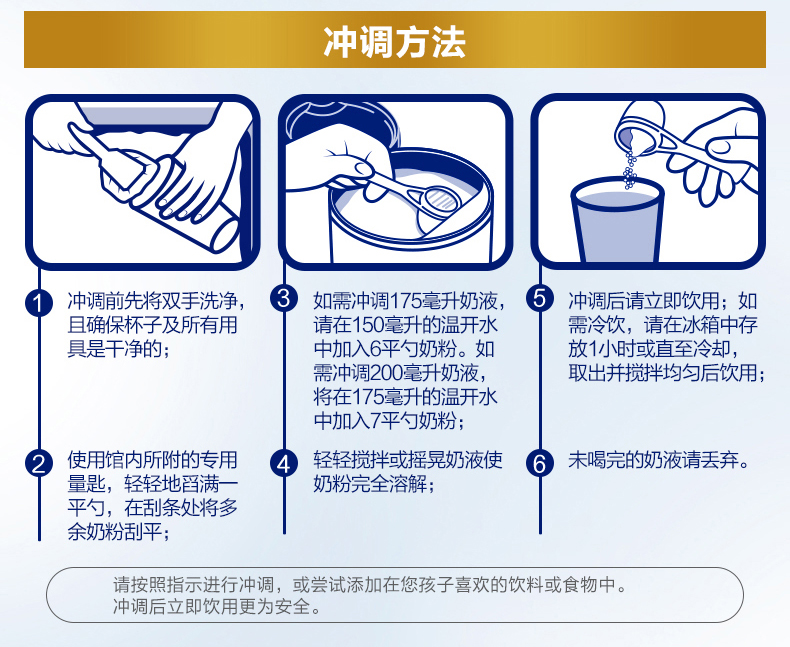 冲调方法

1 冲调前先将双手洗净，且确保杯子及所有用具是干净的；

2 使用馆内所附的专用量匙，轻轻地舀满一平勺，在刮条处将多余奶粉刮平；

3 如需冲调175毫升奶液，请在150毫升的温开水中加入6平勺奶粉。如需冲调200毫升奶液，将在175毫升的温开水中加入7平勺奶粉；

4 轻轻搅拌或摇晃奶液使奶粉完全溶解；

5 冲调后请立即饮用；如需冷饮，请在冰箱中存放1小时或直至冷却，取出并搅拌均匀后饮用；

6 未喝完的奶液请丢弃。

请按照指示进行冲调，或尝试添加在您孩子喜欢的饮料或食物中。
冲调后立即饮用更为安全。