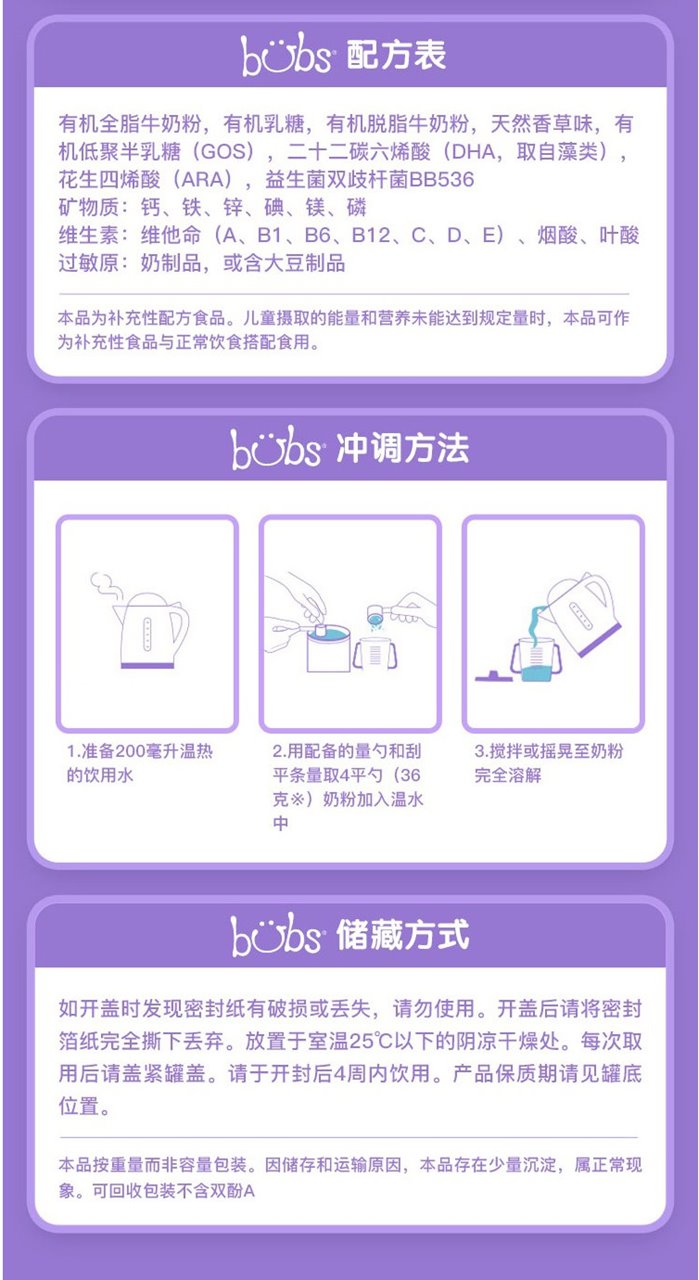 bubs® 配方表

有机全脂牛奶粉，有机乳糖，有机脱脂牛奶粉，天然香草味，有机低聚半乳糖（GOS），二十二碳六烯酸（DHA，取自藻类），花生四烯酸（ARA），益生菌双歧杆菌BB536
矿物质：钙、铁、锌、碘、镁、磷
维生素：维他命（A、B1、B6、B12、C、D、E）、烟酸、叶酸
过敏原：奶制品，或含大豆制品

本品为补充性配方食品。儿童摄取的能量和营养未能达到规定量时，本品可作为补充性食品与正常饮食搭配食用。

bubs® 冲调方法

1.准备200毫升温热的饮用水

2.用配备的量勺和刮平条量取4平勺（36克※）奶粉加入温水中

3.搅拌或摇晃至奶粉完全溶解

bubs® 储藏方式

如开盖时发现密封纸有破损或丢失，请勿使用。开盖后请将密封箔纸完全撕下丢弃。放置于室温25℃以下的阴凉干燥处。每次取用后请盖紧罐盖。请于开封后4周内饮用。产品保质期请见罐底位置。

本品按重量而非容量包装。因储存和运输原因，本品存在少量沉淀，属正常现象。可回收包装不含双酚A