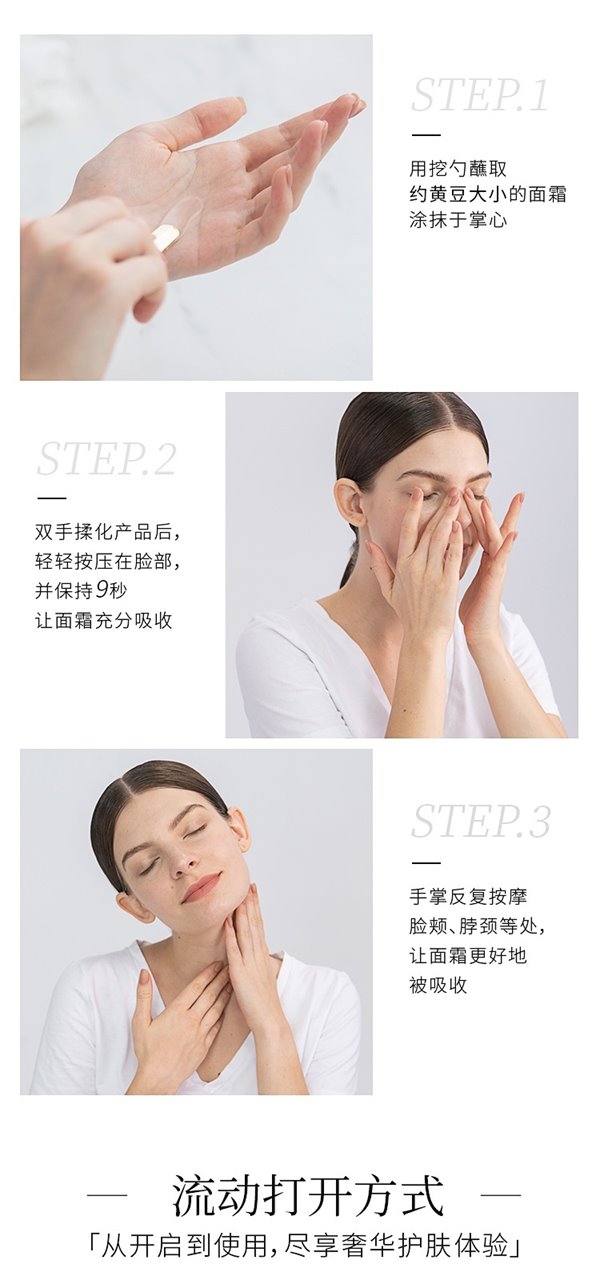 STEP.1

用挖勺蘸取
约黄豆大小的面霜
涂抹于掌心

STEP.2

双手揉化产品后，
轻轻按压在脸部，
并保持9秒
让面霜充分吸收

STEP.3

手掌反复按摩
脸颊、脖颈等处，
让面霜更好地
被吸收

— 流动打开方式 —
「从开启到使用，尽享奢华护肤体验」