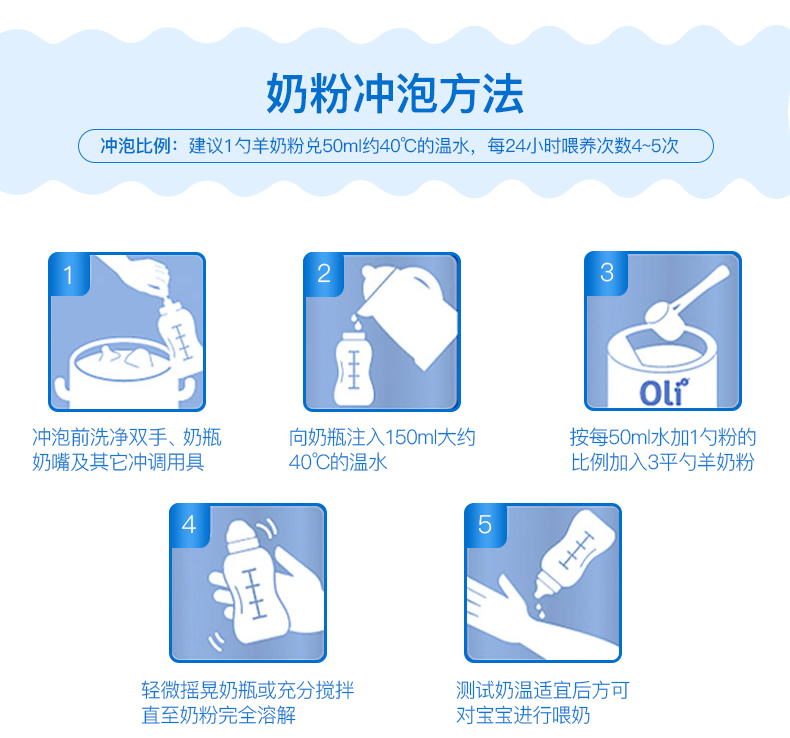 奶粉冲泡方法

冲泡比例：建议1勺羊奶粉兑50ml约40℃的温水，每24小时喂养次数4~5次

1

冲泡前洗净双手、奶瓶奶嘴及其它冲调用具

2

向奶瓶注入150ml大约40℃的温水

3

Oli

按每50ml水加1勺粉的比例加入3平勺羊奶粉

4

轻微摇晃奶瓶或充分搅拌直至奶粉完全溶解

5

测试奶温适宜后方可对宝宝进行喂奶