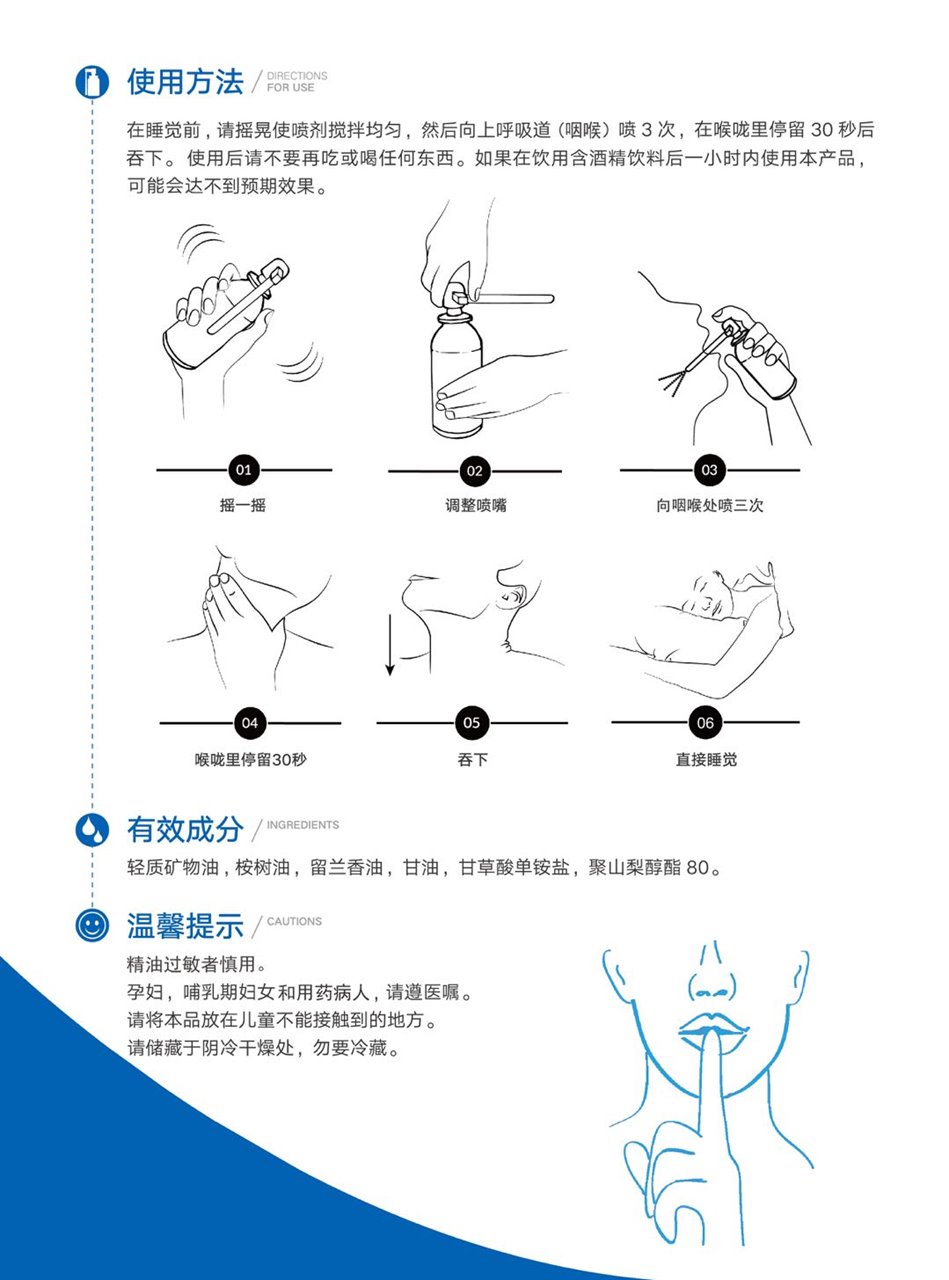 使用方法 / DIRECTIONS FOR USE

在睡觉前，请摇晃使喷剂搅拌均匀，然后向上呼吸道（咽喉）喷 3 次，在喉咙里停留 30 秒后吞下。使用后请不要再吃或喝任何东西。如果在饮用含酒精饮料后一小时内使用本产品，可能会达不到预期效果。

01
摇一摇

02
调整喷嘴

03
向咽喉处喷三次

04
喉咙里停留30秒

05
吞下

06
直接睡觉

有效成分 / INGREDIENTS

轻质矿物油，桉树油，留兰香油，甘油，甘草酸单铵盐，聚山梨醇酯 80。

温馨提示 / CAUTIONS

精油过敏者慎用。
孕妇，哺乳期妇女和用药病人，请遵医嘱。
请将本品放在儿童不能接触到的地方。
请储藏于阴冷干燥处，勿要冷藏。