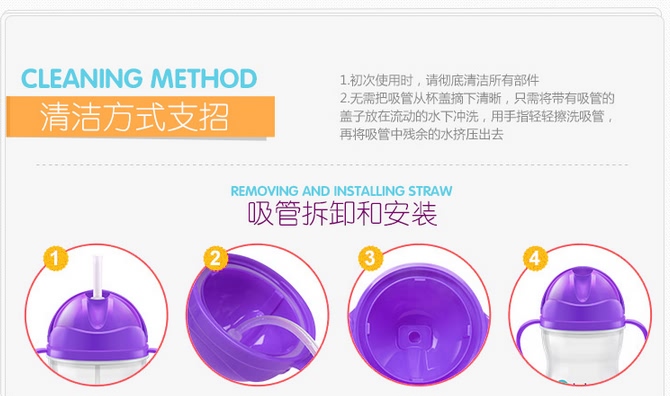 CLEANING METHOD
清洁方式支招

1.初次使用时，请彻底清洁所有部件
2.无需把吸管从杯盖摘下清晰，只需将带有吸管的盖子放在流动的水下冲洗，用手指轻轻擦洗吸管，再将吸管中残余的水挤压出去

REMOVING AND INSTALLING STRAW
吸管拆卸和安装

1

2

3

4