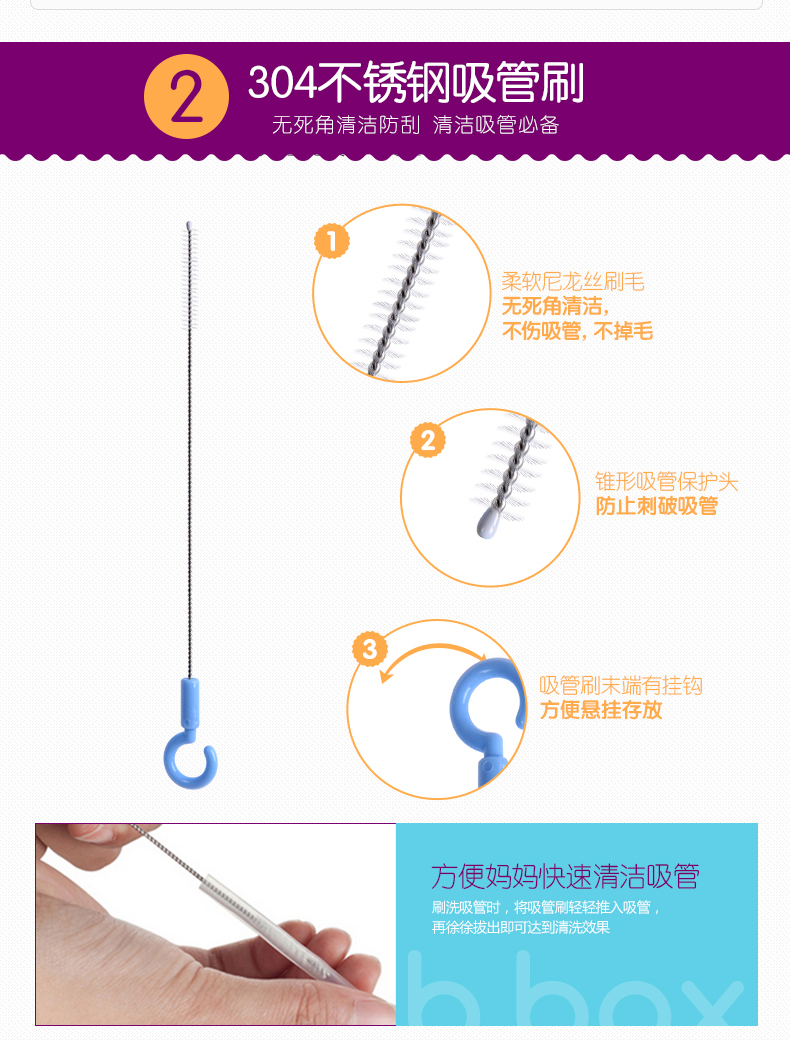 2

304不锈钢吸管刷

无死角清洁防刮 清洁吸管必备

1

柔软尼龙丝刷毛
无死角清洁,
不伤吸管, 不掉毛

2

锥形吸管保护头
防止刺破吸管

3

吸管刷末端有挂钩
方便悬挂存放

方便妈妈快速清洁吸管

刷洗吸管时，将吸管刷轻轻推入吸管，
再徐徐拔出即可达到清洗效果

b box