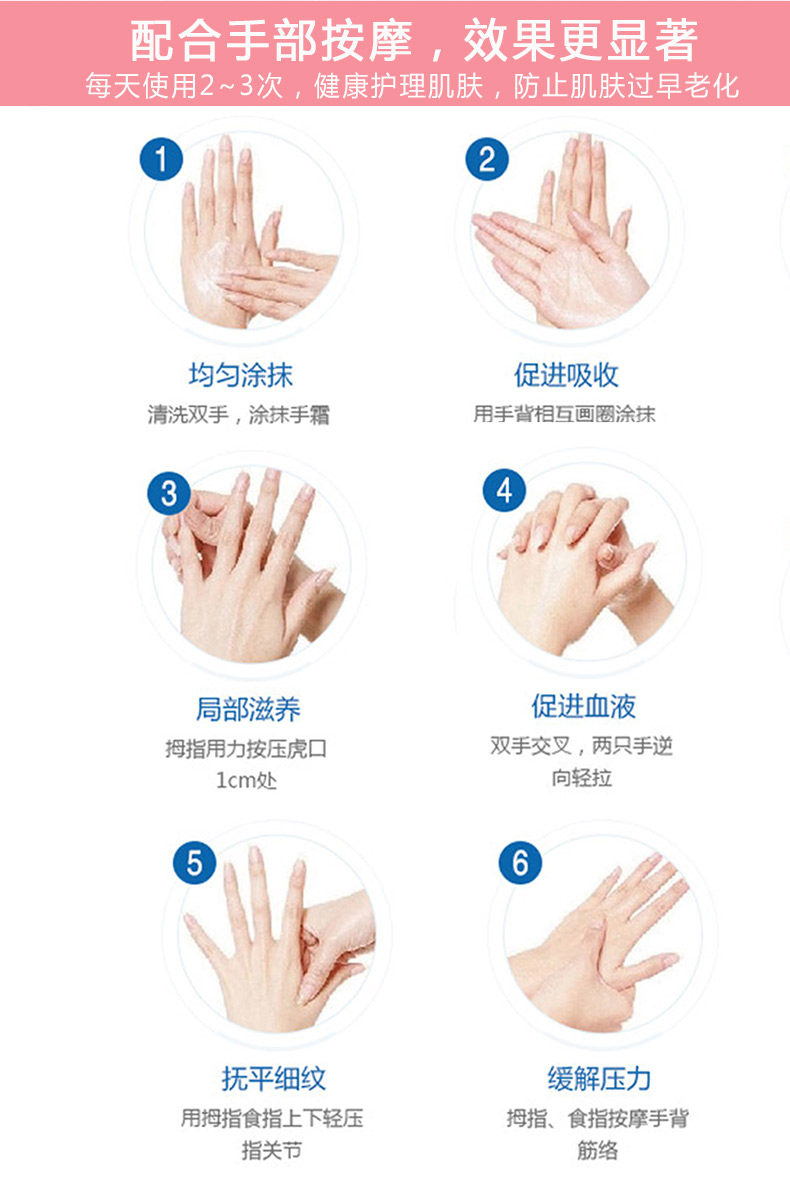 配合手部按摩，效果更显著
每天使用2~3次，健康护理肌肤，防止肌肤过早老化

1
均匀涂抹
清洗双手，涂抹手霜

2
促进吸收
用手背相互画圈涂抹

3
局部滋养
拇指用力按压虎口1cm处

4
促进血液
双手交叉，两只手逆向轻拉

5
抚平细纹
用拇指食指上下轻压指关节

6
缓解压力
拇指、食指按摩手背筋络