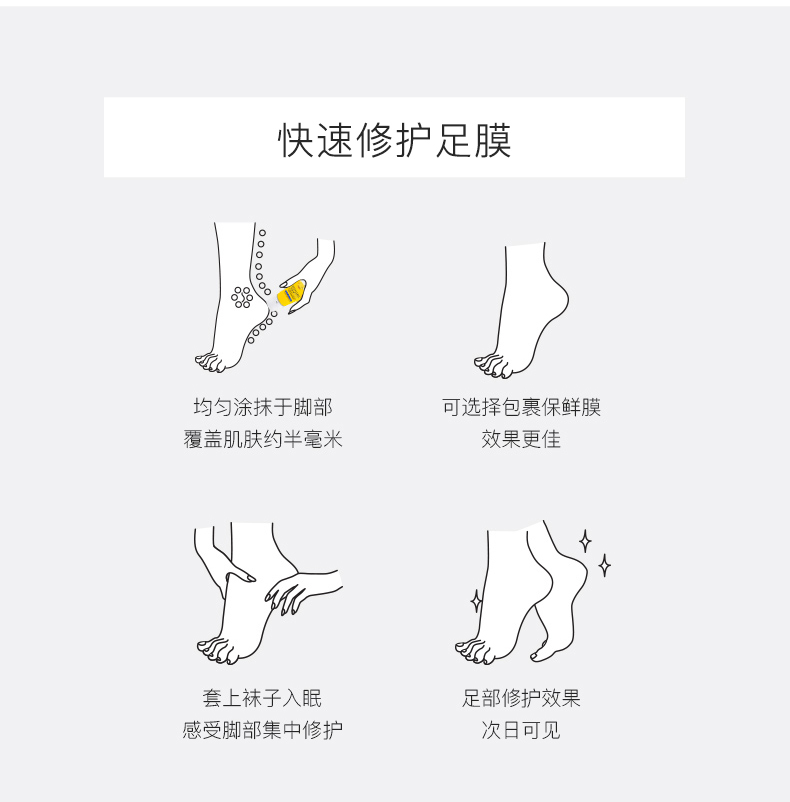 快速修护足膜

均匀涂抹于脚部
覆盖肌肤约半毫米

可选择包裹保鲜膜
效果更佳

套上袜子入眠
感受脚部集中修护

足部修护效果
次日可见