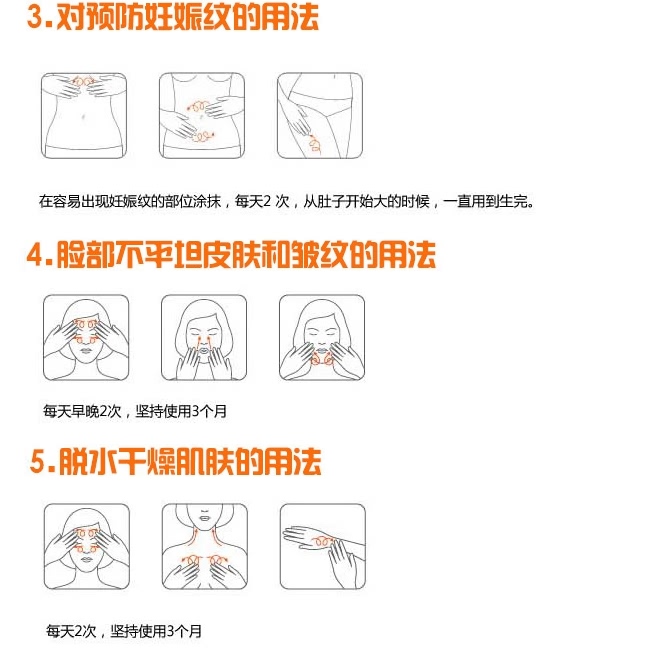 3.对预防妊娠纹的用法

在容易出现妊娠纹的部位涂抹，每天2 次，从肚子开始大的时候，一直用到生完。

4.脸部不平坦皮肤和皱纹的用法

每天早晚2次，坚持使用3个月

5.脱水干燥肌肤的用法

每天2次，坚持使用3个月