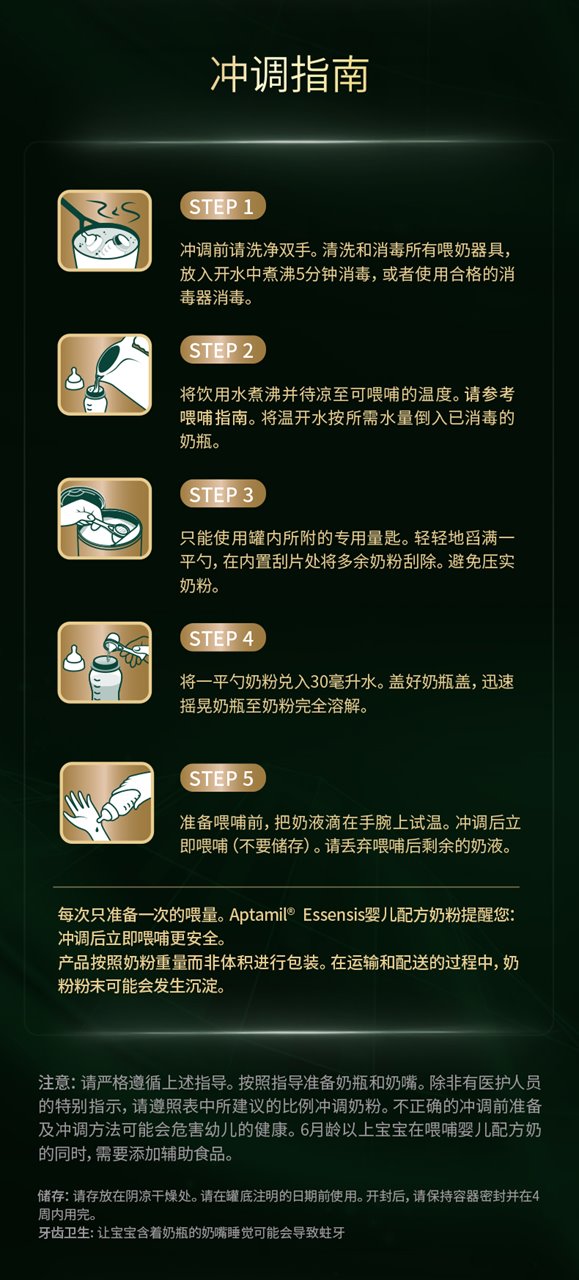 冲调指南

STEP 1

冲调前请洗净双手。清洗和消毒所有喂奶器具，放入开水中煮沸5分钟消毒，或者使用合格的消毒器消毒。

STEP 2

将饮用水煮沸并待凉至可喂哺的温度。请参考喂哺指南。将温开水按所需水量倒入已消毒的奶瓶。

STEP 3

只能使用罐内所附的专用量匙。轻轻地舀满一平勺，在内置刮片处将多余奶粉刮除。避免压实奶粉。

STEP 4

将一平勺奶粉兑入30毫升水。盖好奶瓶盖，迅速摇晃奶瓶至奶粉完全溶解。

STEP 5

准备喂哺前，把奶液滴在手腕上试温。冲调后立即喂哺（不要储存）。请丢弃喂哺后剩余的奶液。

每次只准备一次的喂量。Aptamil® Essensis婴儿配方奶粉提醒您：冲调后立即喂哺更安全。
产品按照奶粉重量而非体积进行包装。在运输和配送的过程中，奶粉粉末可能会发生沉淀。

注意：请严格遵循上述指导。按照指导准备奶瓶和奶嘴。除非有医护人员的特别指示，请遵照表中所建议的比例冲调奶粉。不正确的冲调前准备及冲调方法可能会危害幼儿的健康。6月龄以上宝宝在喂哺婴儿配方奶的同时，需要添加辅助食品。

储存：请存放在阴凉干燥处。请在罐底注明的日期前使用。开封后，请保持容器密封并在4周内用完。
牙齿卫生：让宝宝含着奶瓶的奶嘴睡觉可能会导致蛀牙