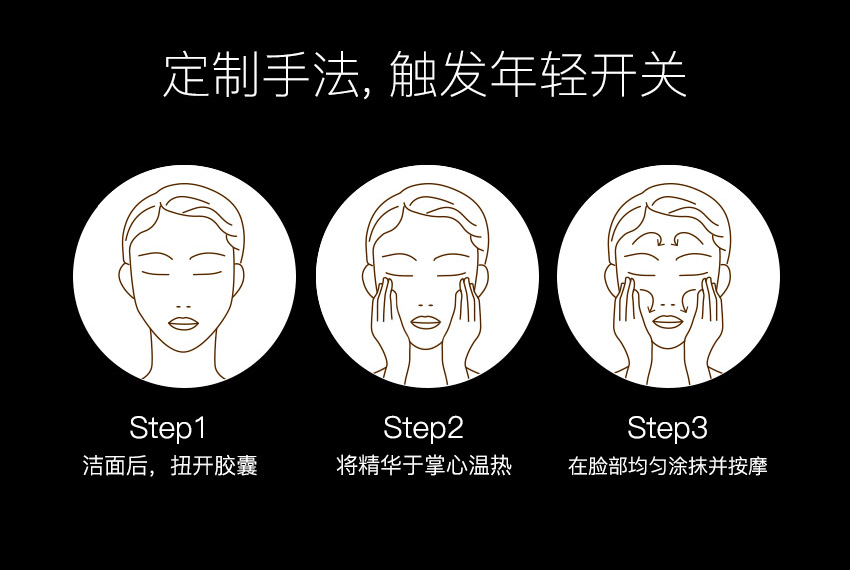 定制手法, 触发年轻开关

Step1
洁面后，扭开胶囊

Step2
将精华于掌心温热

Step3
在脸部均匀涂抹并按摩