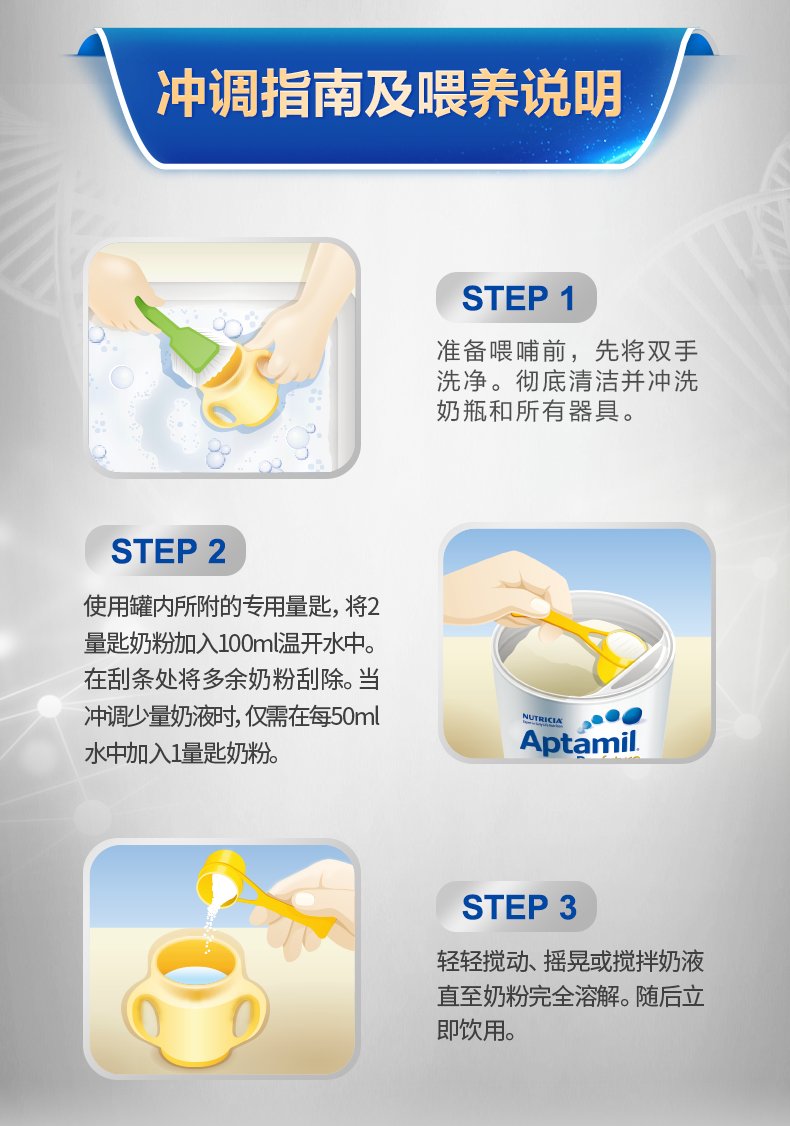 冲调指南及喂养说明

STEP 1

准备喂哺前，先将双手洗净。彻底清洁并冲洗奶瓶和所有器具。

STEP 2

使用罐内所附的专用量匙，将2量匙奶粉加入100ml温开水中。在刮条处将多余奶粉刮除。当冲调少量奶液时，仅需在每50ml水中加入1量匙奶粉。

NUTRICIA
Aptamil

STEP 3

轻轻搅动、摇晃或搅拌奶液直至奶粉完全溶解。随后立即饮用。