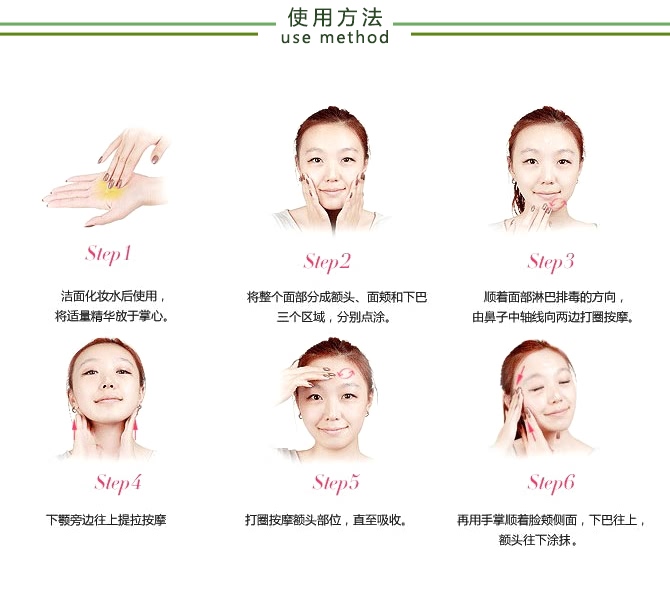 使用方法
use method

Step1
洁面化妆水后使用，将适量精华放于掌心。

Step2
将整个面部分成额头、面颊和下巴三个区域，分别点涂。

Step3
顺着面部淋巴排毒的方向，由鼻子中轴线向两边打圈按摩。

Step4
下颚旁边往上提拉按摩

Step5
打圈按摩额头部位，直至吸收。

Step6
再用手掌顺着脸颊侧面，下巴往上，额头往下涂抹。